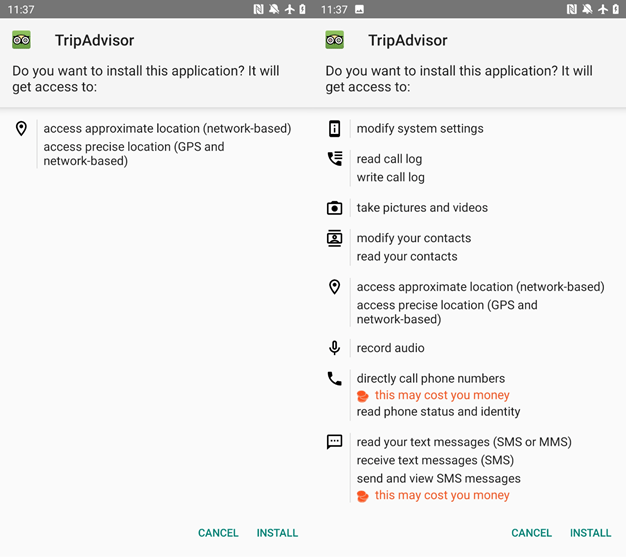 11:37

TripAdvisor

Do you want to install this application? It will get access to:

access approximate location (network-based)
access precise location (GPS and network-based)

CANCEL INSTALL

11:37

TripAdvisor

Do you want to install this application? It will get access to:

modify system settings

read call log
write call log

take pictures and videos

modify your contacts
read your contacts

access approximate location (network-based)
access precise location (GPS and network-based)

record audio

directly call phone numbers
this may cost you money
read phone status and identity

read your text messages (SMS or MMS)
receive text messages (SMS)
send and view SMS messages
this may cost you money

CANCEL INSTALL