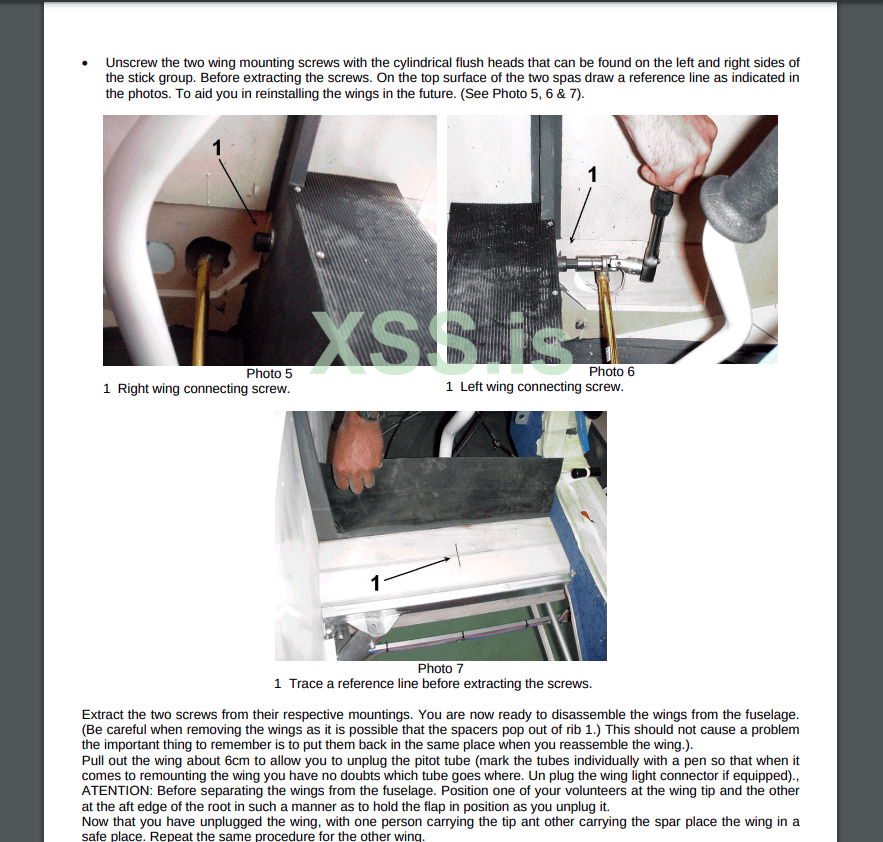 • Unscrew the two wing mounting screws with the cylindrical flush heads that can be found on the left and right sides of the stick group. Before extracting the screws. On the top surface of the two spas draw a reference line as indicated in the photos. To aid you in reinstalling the wings in the future. (See Photo 5, 6 & 7).

1

1

XSS.is

Photo 5
1 Right wing connecting screw.

Photo 6
1 Left wing connecting screw.

1

Photo 7
1 Trace a reference line before extracting the screws.

Extract the two screws from their respective mountings. You are now ready to disassemble the wings from the fuselage. (Be careful when removing the wings as it is possible that the spacers pop out of rib 1.) This should not cause a problem the important thing to remember is to put them back in the same place when you reassemble the wing.).
Pull out the wing about 6cm to allow you to unplug the pitot tube (mark the tubes individually with a pen so that when it comes to remounting the wing you have no doubts which tube goes where. Un plug the wing light connector if equipped).,
ATENTION: Before separating the wings from the fuselage. Position one of your volunteers at the wing tip and the other at the aft edge of the root in such a manner as to hold the flap in position as you unplug it.
Now that you have unplugged the wing, with one person carrying the tip ant other carrying the spar place the wing in a safe place. Repeat the same procedure for the other wing.