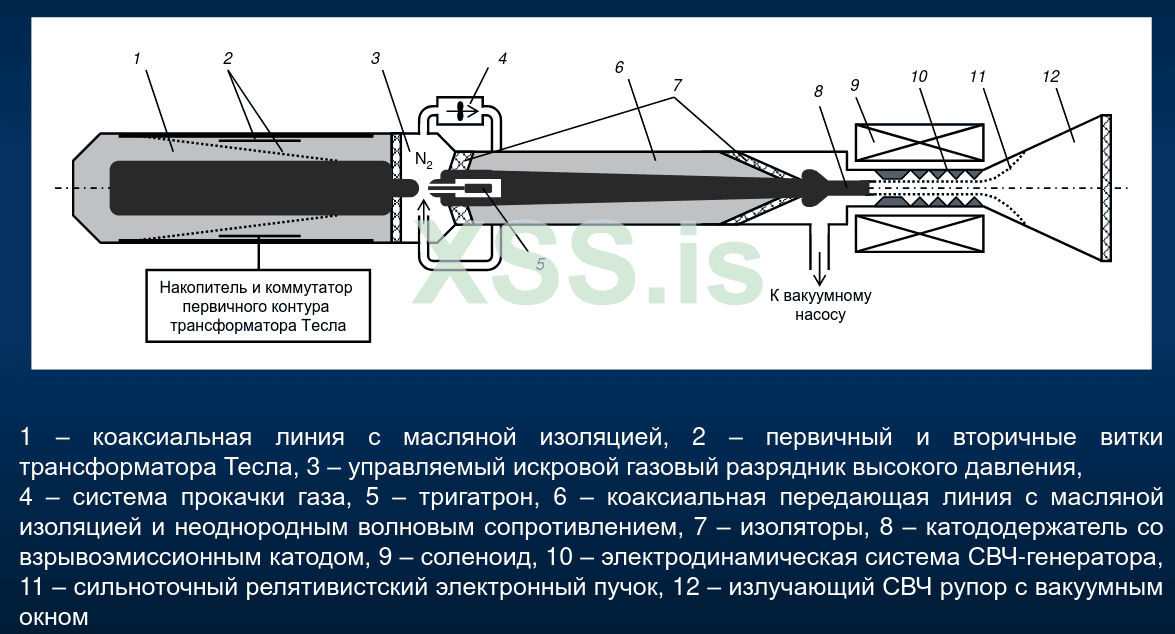 1 2 3 4 6 7 8 9 10 11 12

$N_2$

5

Накопитель и коммутатор первичного контура трансформатора Тесла

К вакуумному насосу

XSS.is

1 – коаксиальная линия с масляной изоляцией, 2 – первичный и вторичные витки трансформатора Тесла, 3 – управляемый искровой газовый разрядник высокого давления,
4 – система прокачки газа, 5 – тригатрон, 6 – коаксиальная передающая линия с масляной изоляцией и неоднородным волновым сопротивлением, 7 – изоляторы, 8 – катододержатель со взрывоэмиссионным катодом, 9 – соленоид, 10 – электродинамическая система СВЧ-генератора, 11 – сильноточный релятивистский электронный пучок, 12 – излучающий СВЧ рупор с вакуумным окном