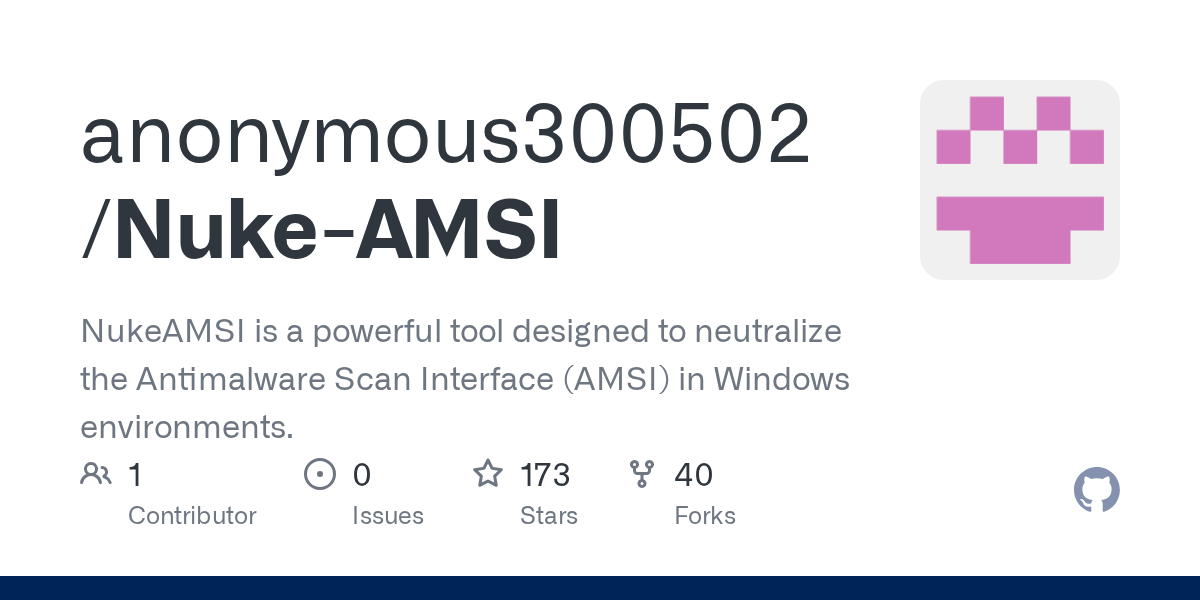 anonymous300502
/Nuke-AMSI

NukeAMSI is a powerful tool designed to neutralize the Antimalware Scan Interface (AMSI) in Windows environments.

1
Contributor

0
Issues

173
Stars

40
Forks