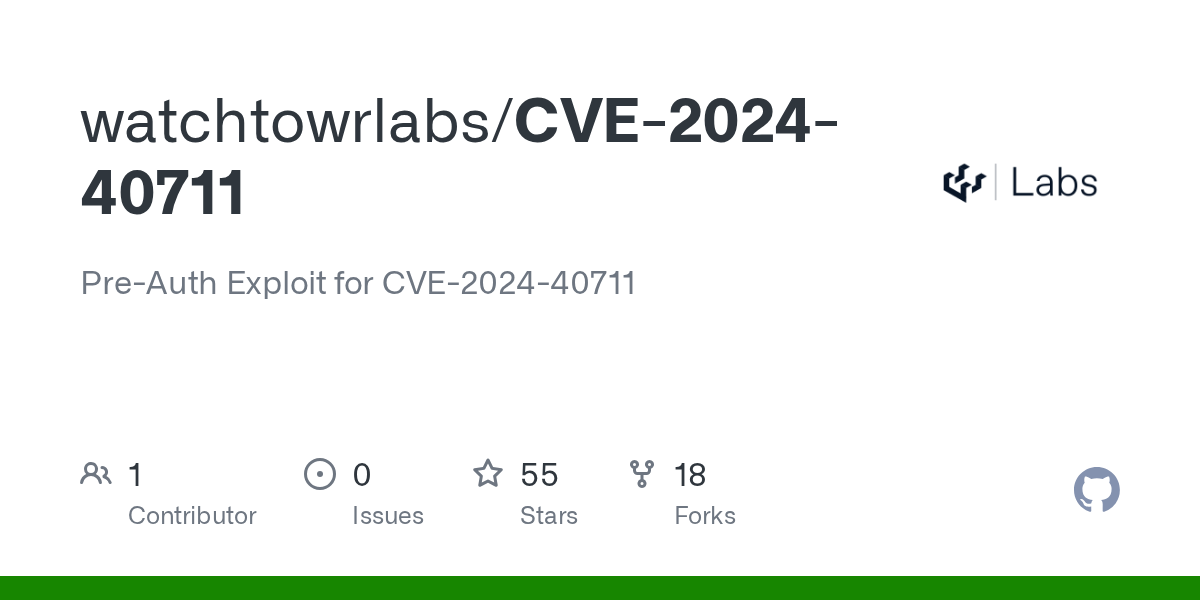 watchtowrlabs/CVE-2024-40711

Labs

Pre-Auth Exploit for CVE-2024-40711

1
Contributor

0
Issues

55
Stars

18
Forks