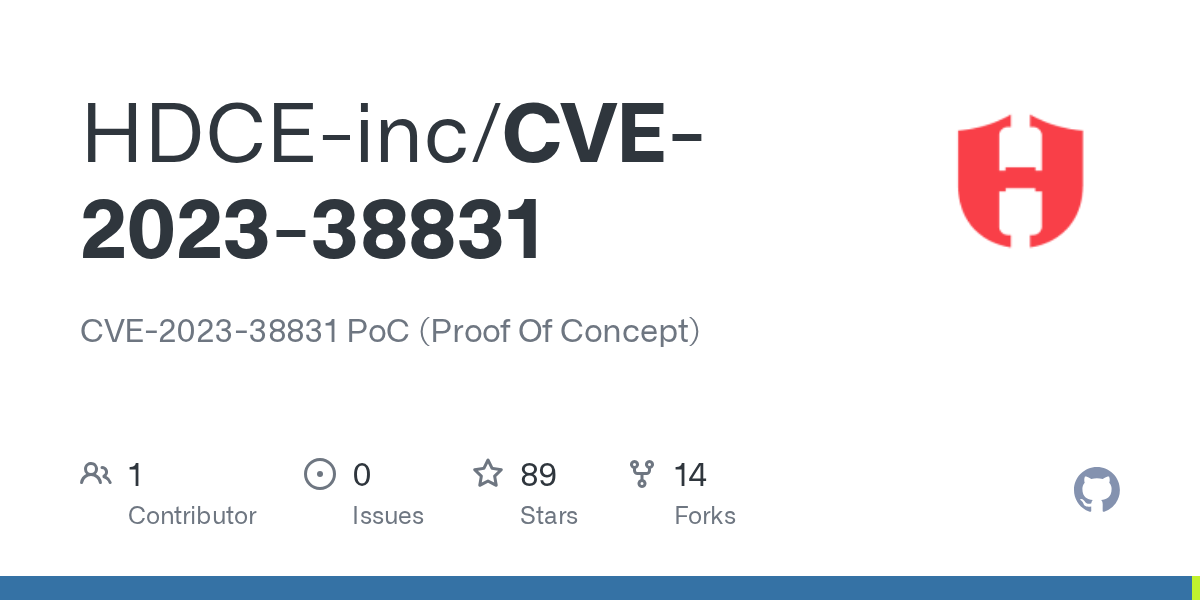 HDCE-inc/CVE-2023-38831

CVE-2023-38831 PoC (Proof Of Concept)

1
Contributor

0
Issues

89
Stars

14
Forks